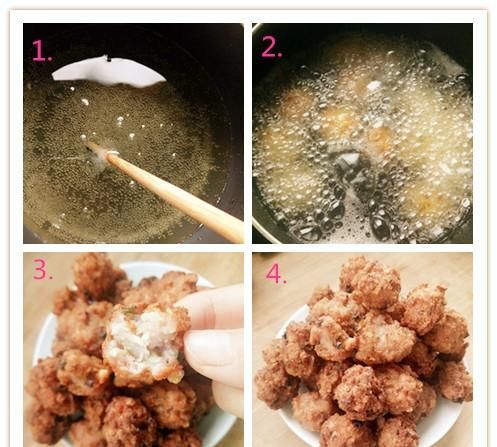 1.

2.

3.

4.