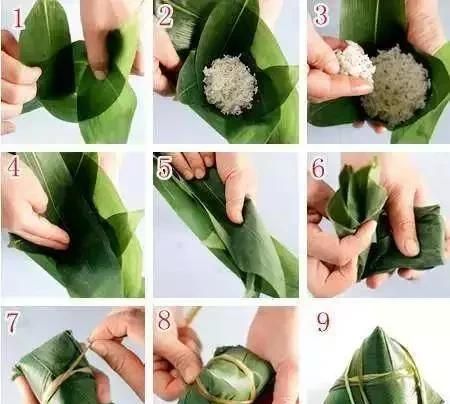 1
2
3
4
5
6
7
8
9