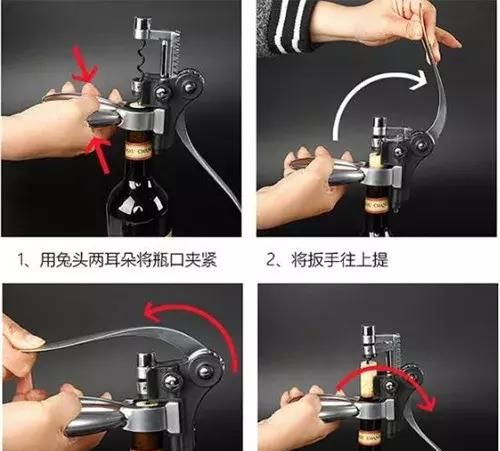 1、用兔头两耳朵将瓶口夹紧

2、将扳手往上提